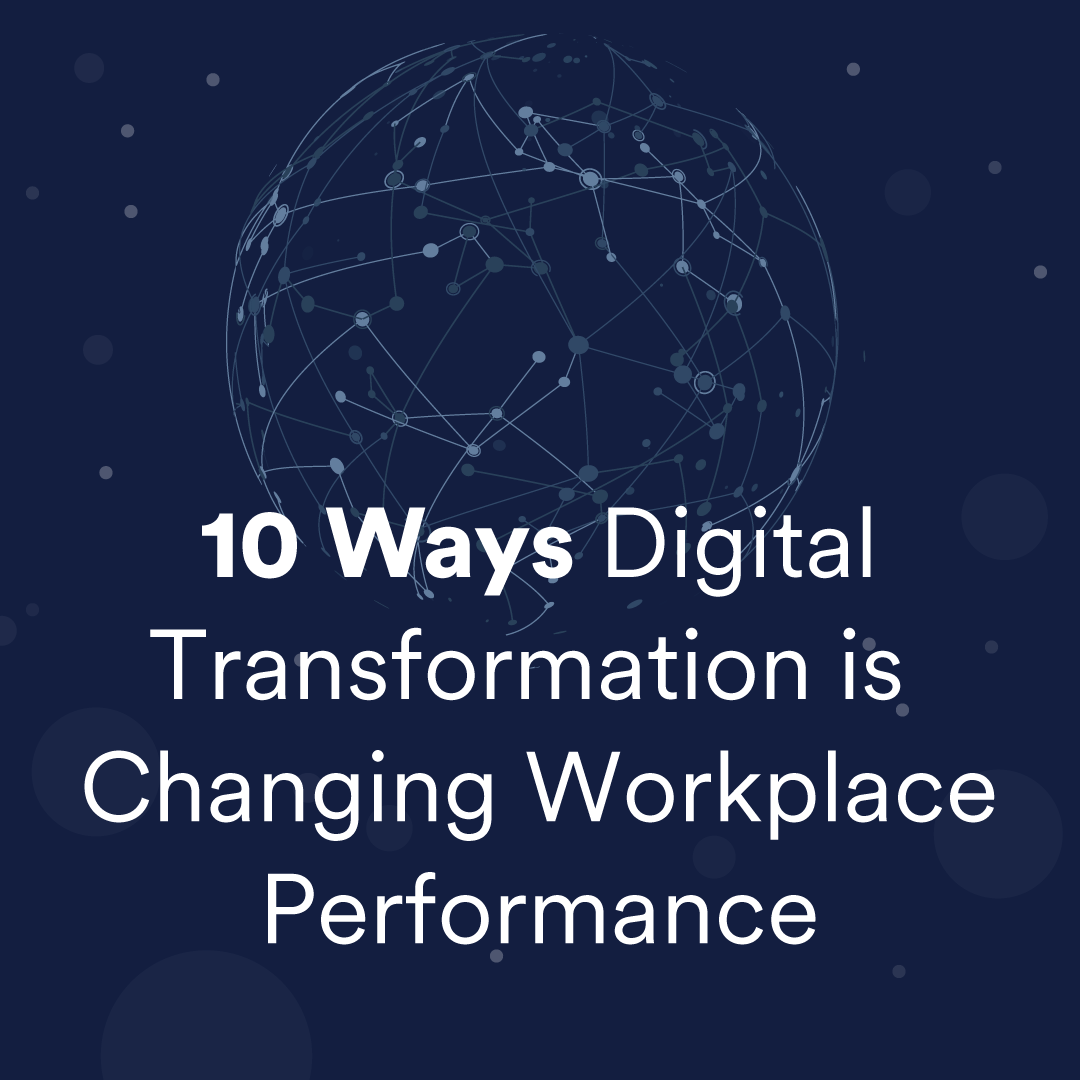 10 Ways Digital Transformation is Changing Workplace Performance